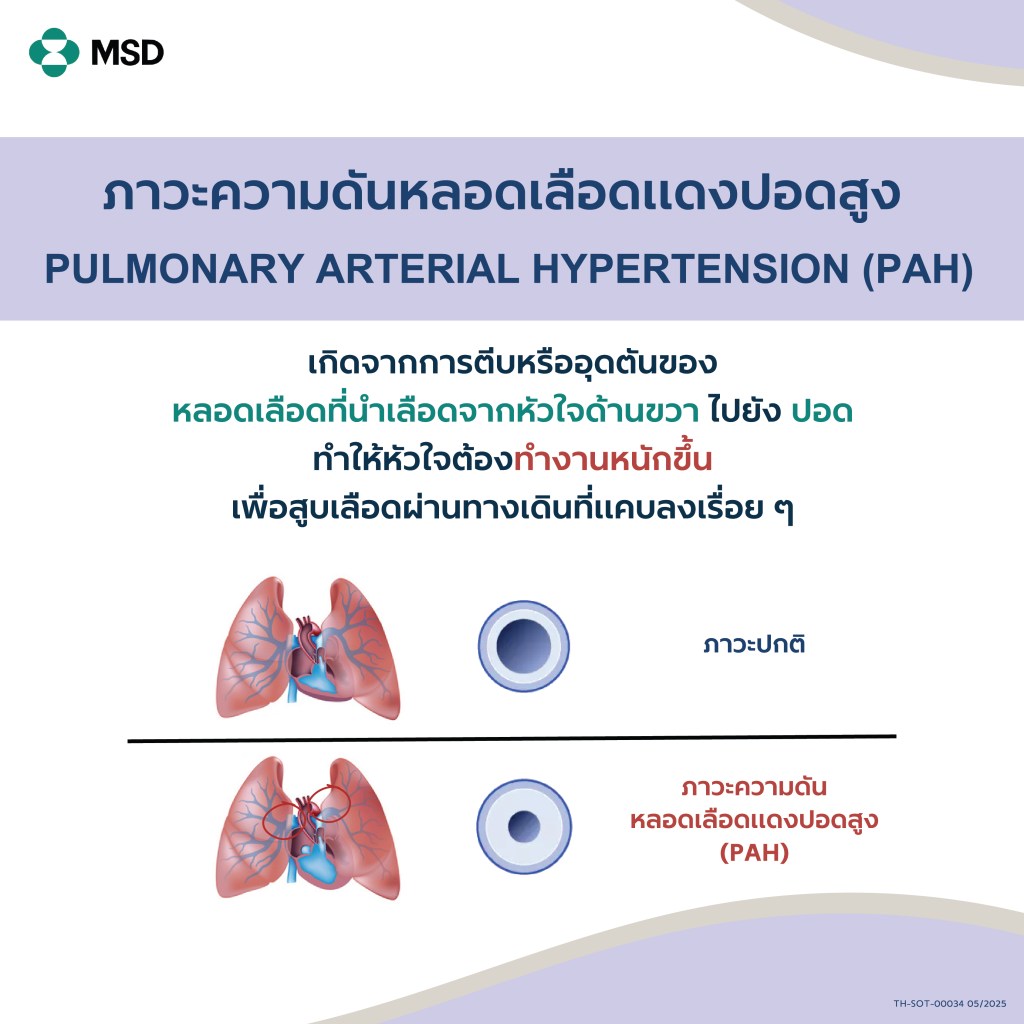 MSD

ภาวะความดันหลอดเลือดแดงปอดสูง
PULMONARY ARTERIAL HYPERTENSION (PAH)

เกิดจากการตีบหรืออุดตันของ
หลอดเลือดที่นำเลือดจากหัวใจด้านขวา ไปยัง ปอด
ทำให้หัวใจต้องทำงานหนักขึ้น
เพื่อสูบเลือดผ่านทางเดินที่แคบลงเรื่อย ๆ

ภาวะปกติ

ภาวะความดัน
หลอดเลือดแดงปอดสูง
(PAH)

TH-SOT-00034 05/2025